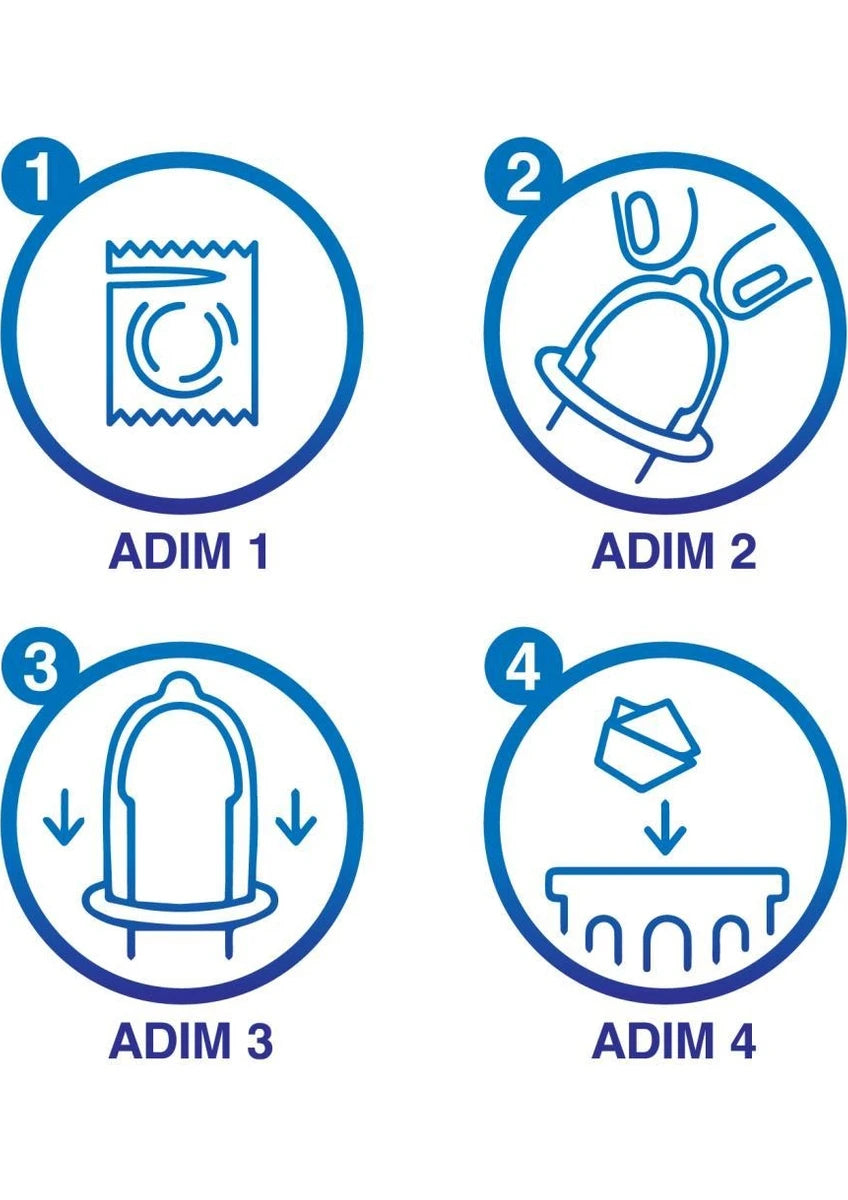 1

ADIM 1

2

ADIM 2

3

ADIM 3

4

ADIM 4